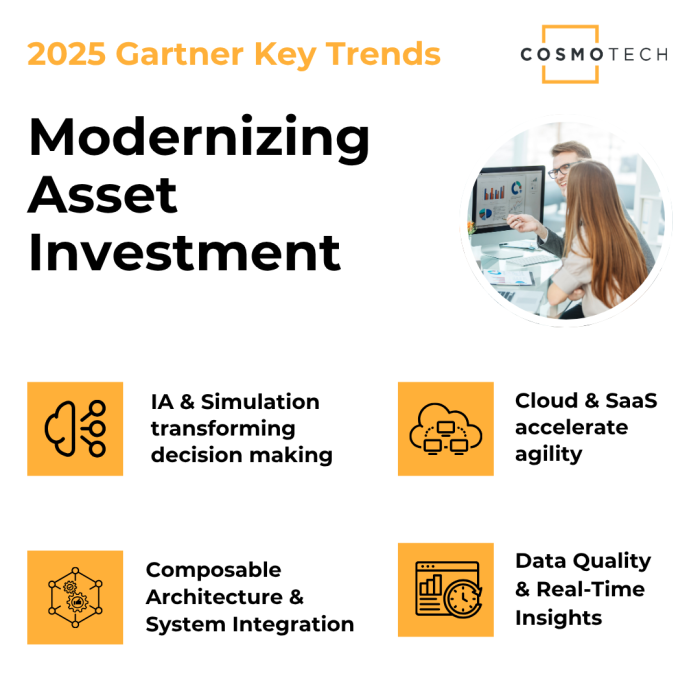 2025 Gartner Key Trends

COSMOTECH

Modernizing Asset Investment

IA & Simulation transforming decision making

Cloud & SaaS accelerate agility

Composable Architecture & System Integration

Data Quality & Real-Time Insights